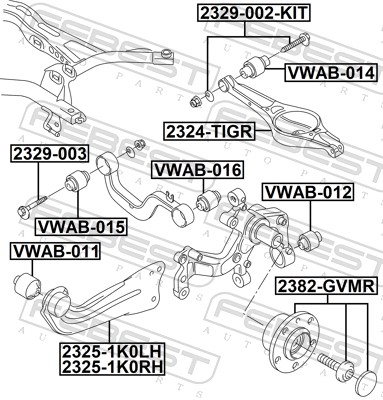 2329-002-KIT

VWAB-014

2324-TIGR

2329-003

VWAB-016

VWAB-012

VWAB-015

VWAB-011

2382-GVMR

2325-1K0LH
2325-1K0RH

FEBEST AUTO PARTS